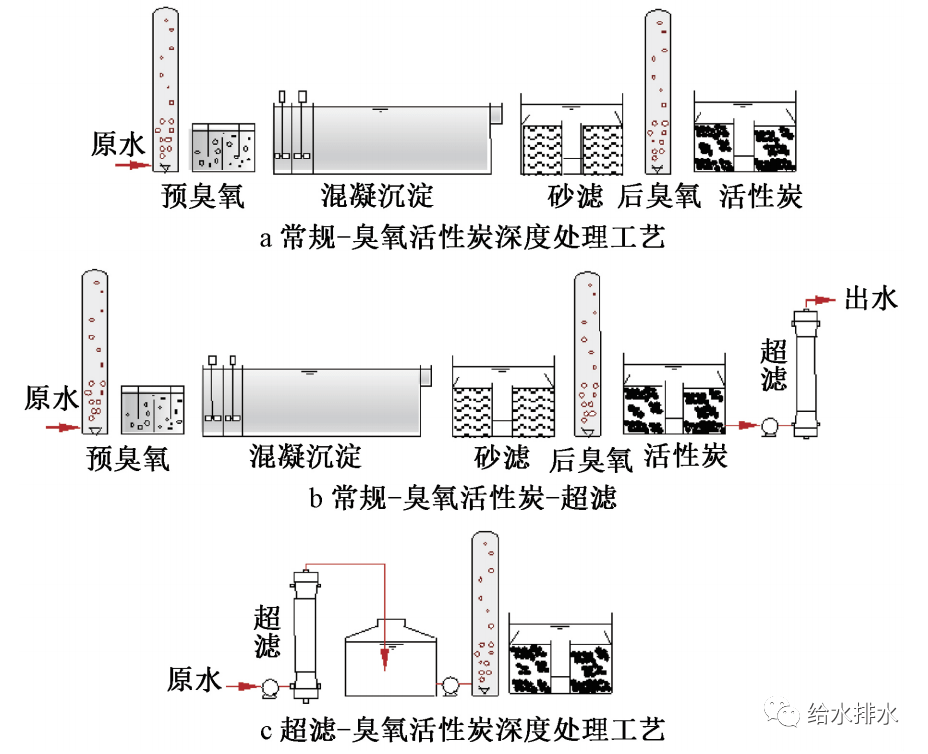 原水
预臭氧
混凝沉淀
砂滤
后臭氧
活性炭
a 常规-臭氧活性炭深度处理工艺

原水
预臭氧
混凝沉淀
砂滤
后臭氧
活性炭
超滤
出水
b 常规-臭氧活性炭-超滤

超滤
原水
c 超滤-臭氧活性炭深度处理工艺

给水排水