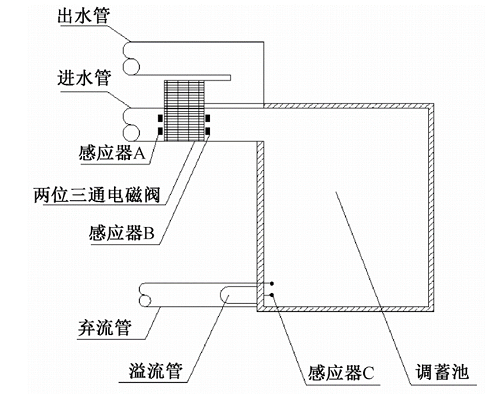 出水管
进水管
感应器A
两位三通电磁阀
感应器B
弃流管
溢流管
感应器C
调蓄池